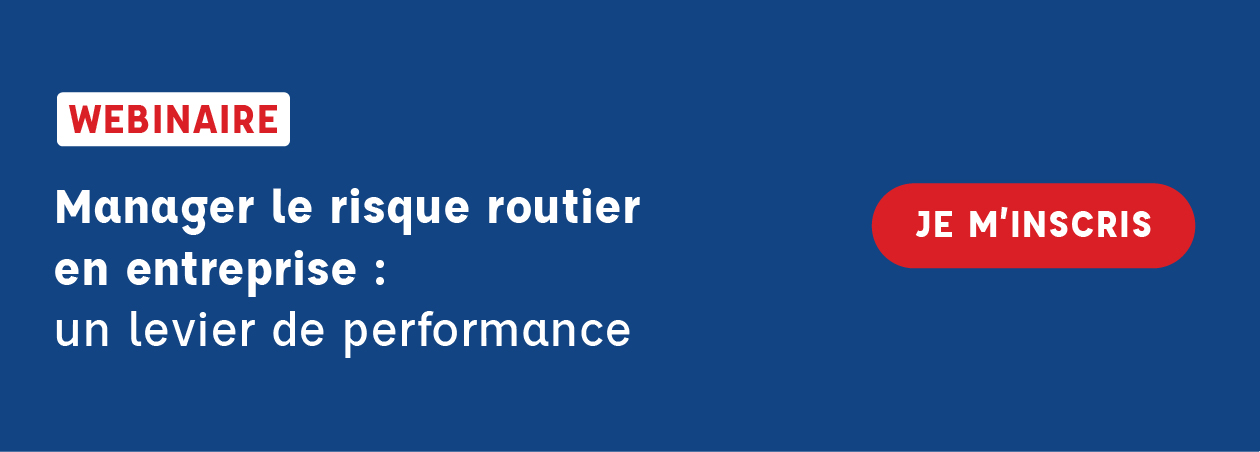 WEBINAIRE

Manager le risque routier en entreprise : un levier de performance

JE M'INSCRIS